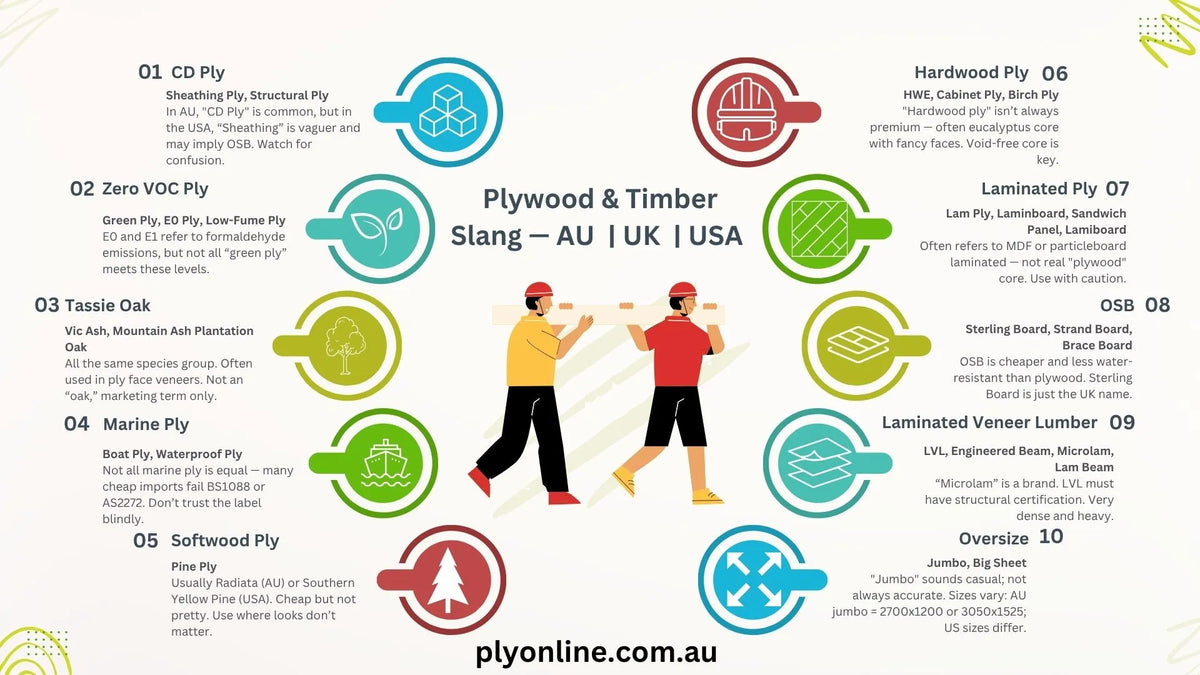 Plywood & Timber Slang — AU | UK | USA

01 CD Ply
Sheathing Ply, Structural Ply
In AU, "CD Ply" is common, but in the USA, "Sheathing" is vaguer and may imply OSB. Watch for confusion.

02 Zero VOC Ply
Green Ply, E0 Ply, Low-Fume Ply
E0 and E1 refer to formaldehyde emissions, but not all "green ply" meets these levels.

03 Tassie Oak
Vic Ash, Mountain Ash Plantation Oak
All the same species group. Often used in ply face veneers. Not an "oak," marketing term only.

04 Marine Ply
Boat Ply, Waterproof Ply
Not all marine ply is equal — many cheap imports fail BS1088 or AS2272. Don't trust the label blindly.

05 Softwood Ply
Pine Ply
Usually Radiata (AU) or Southern Yellow Pine (USA). Cheap but not pretty. Use where looks don't matter.

Hardwood Ply 06
HWE, Cabinet Ply, Birch Ply
"Hardwood ply" isn't always premium — often eucalyptus core with fancy faces. Void-free core is key.

Laminated Ply 07
Lam Ply, Laminboard, Sandwich Panel, Lamiboard
Often refers to MDF or particleboard laminated — not real "plywood" core. Use with caution.

OSB 08
Sterling Board, Strand Board, Brace Board
OSB is cheaper and less water-resistant than plywood. Sterling Board is just the UK name.

Laminated Veneer Lumber 09
LVL, Engineered Beam, Microlam, Lam Beam
"Microlam" is a brand. LVL must have structural certification. Very dense and heavy.

Oversize 10
Jumbo, Big Sheet
"Jumbo" sounds casual; not always accurate. Sizes vary: AU jumbo = 2700x1200 or 3050x1525; US sizes differ.

plyonline.com.au